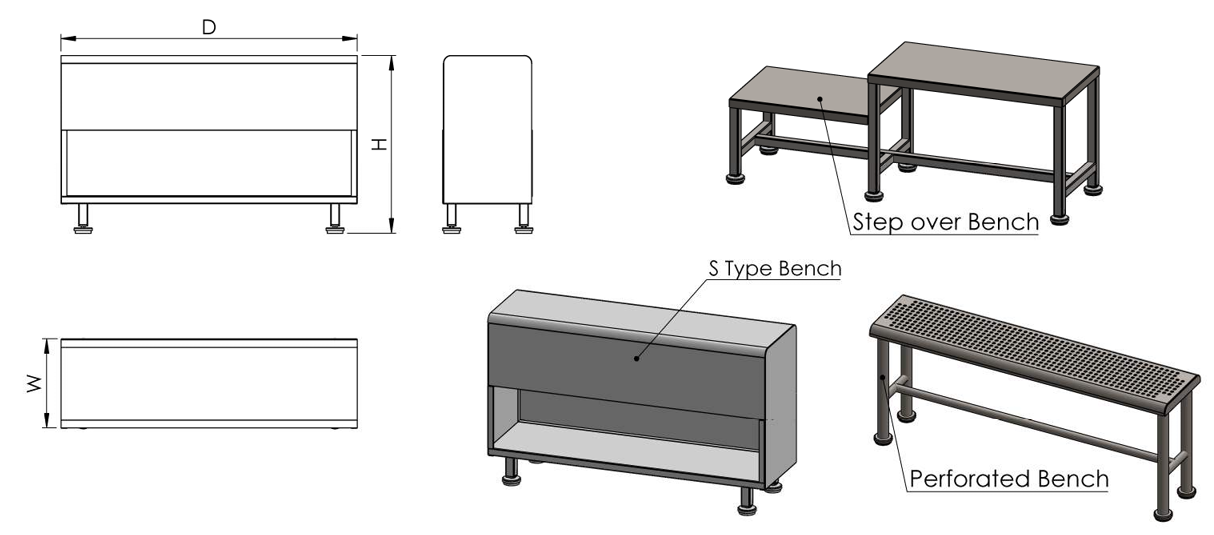 D

H

W

Step over Bench

S Type Bench

Perforated Bench